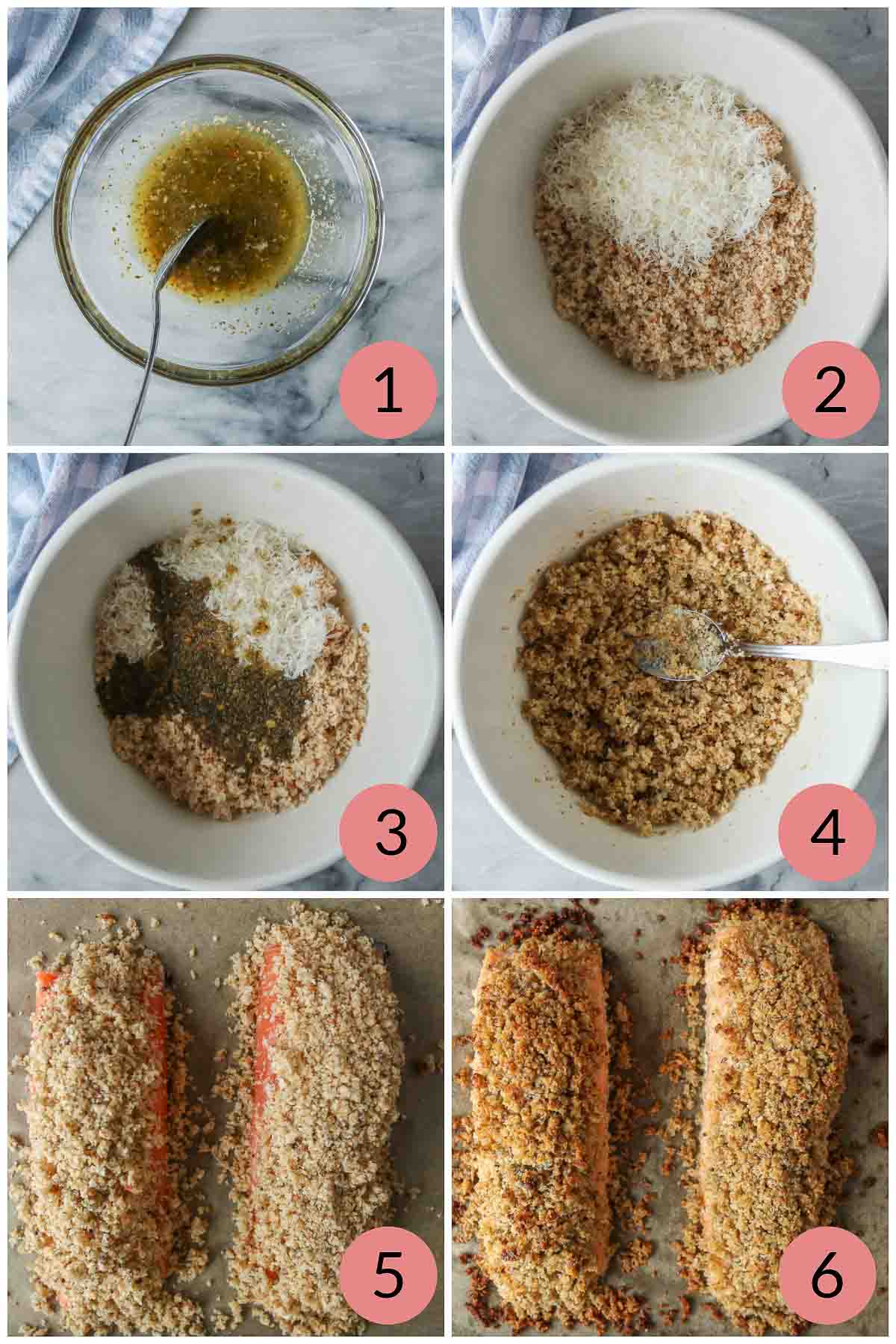 1

2

3

4

5

6