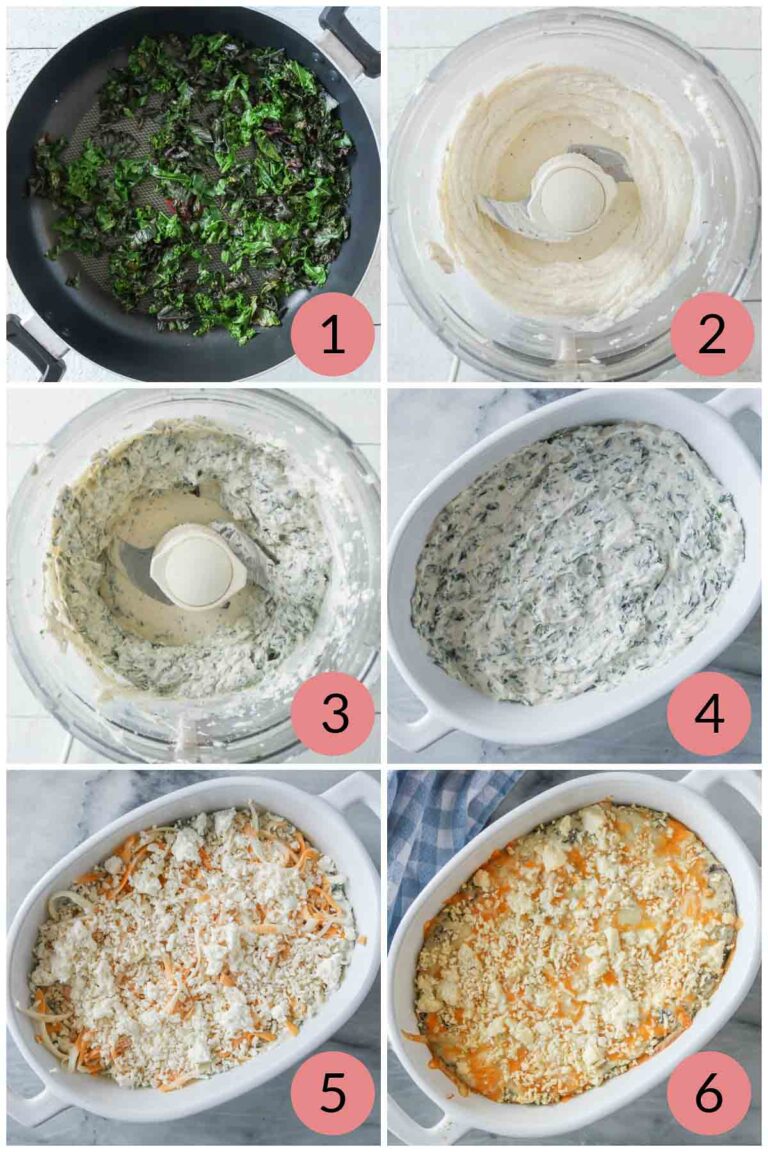 1

2

3

4

5

6