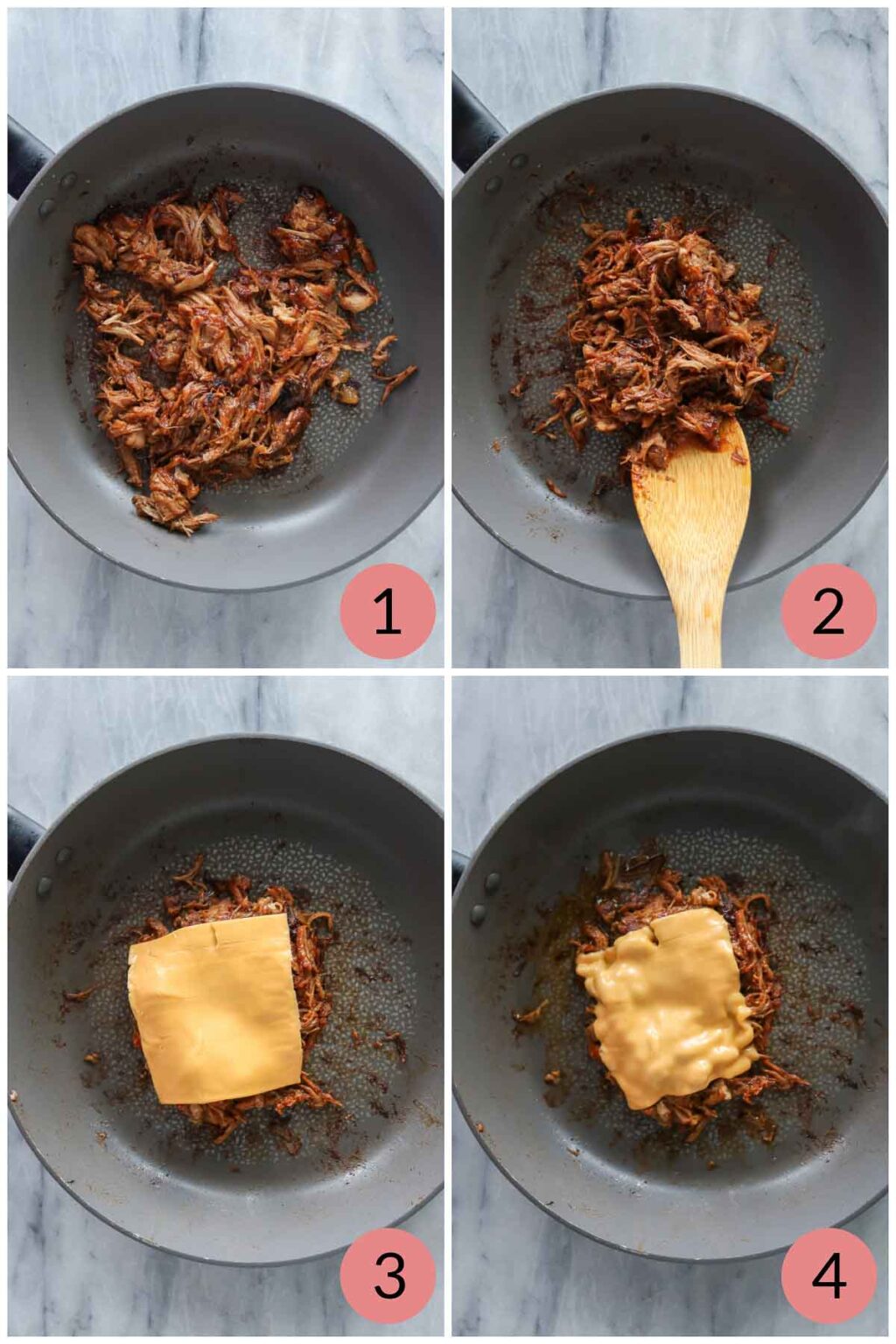 1

2

3

4