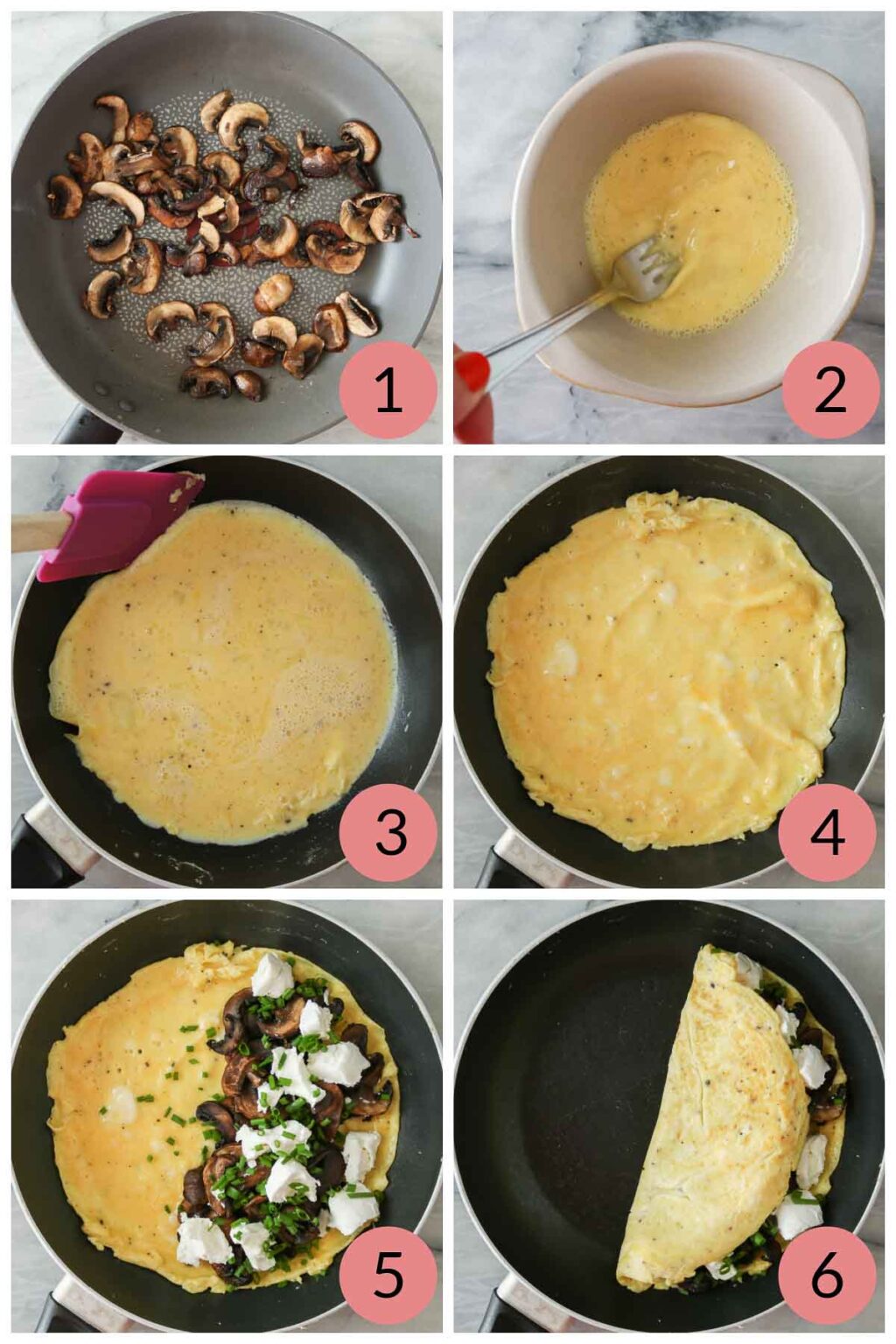 1
2
3
4
5
6