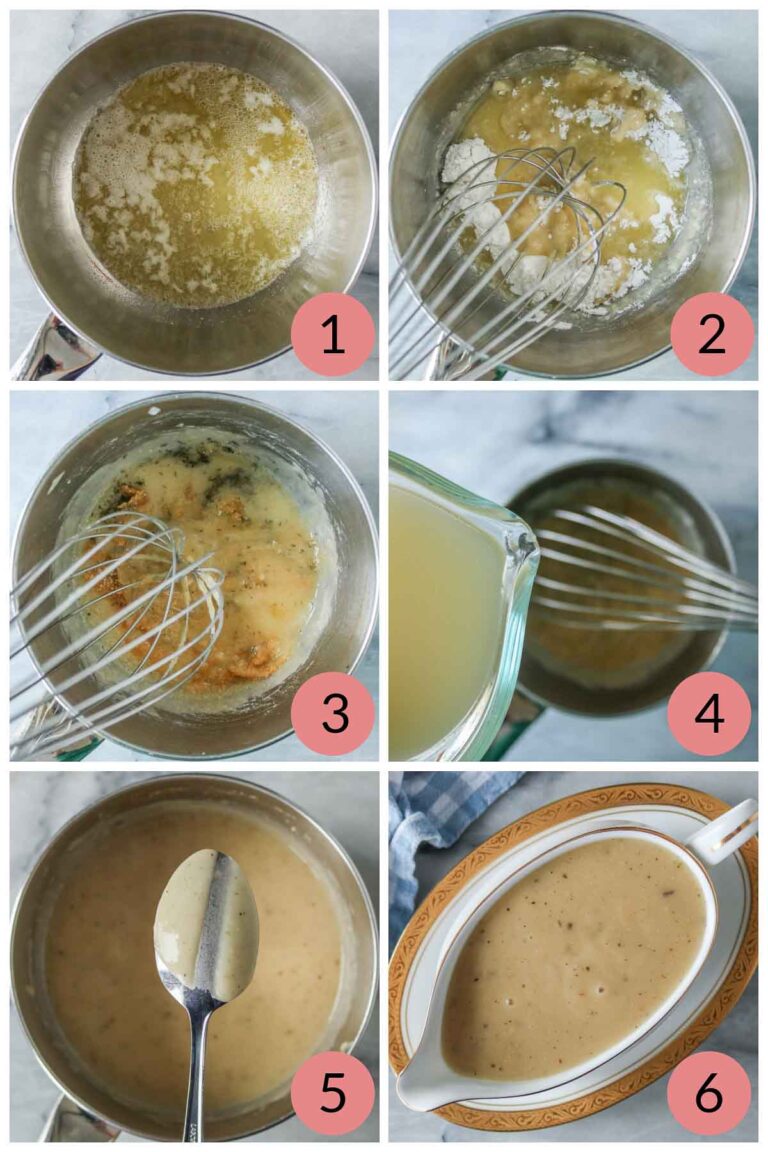 1
2
3
4
5
6