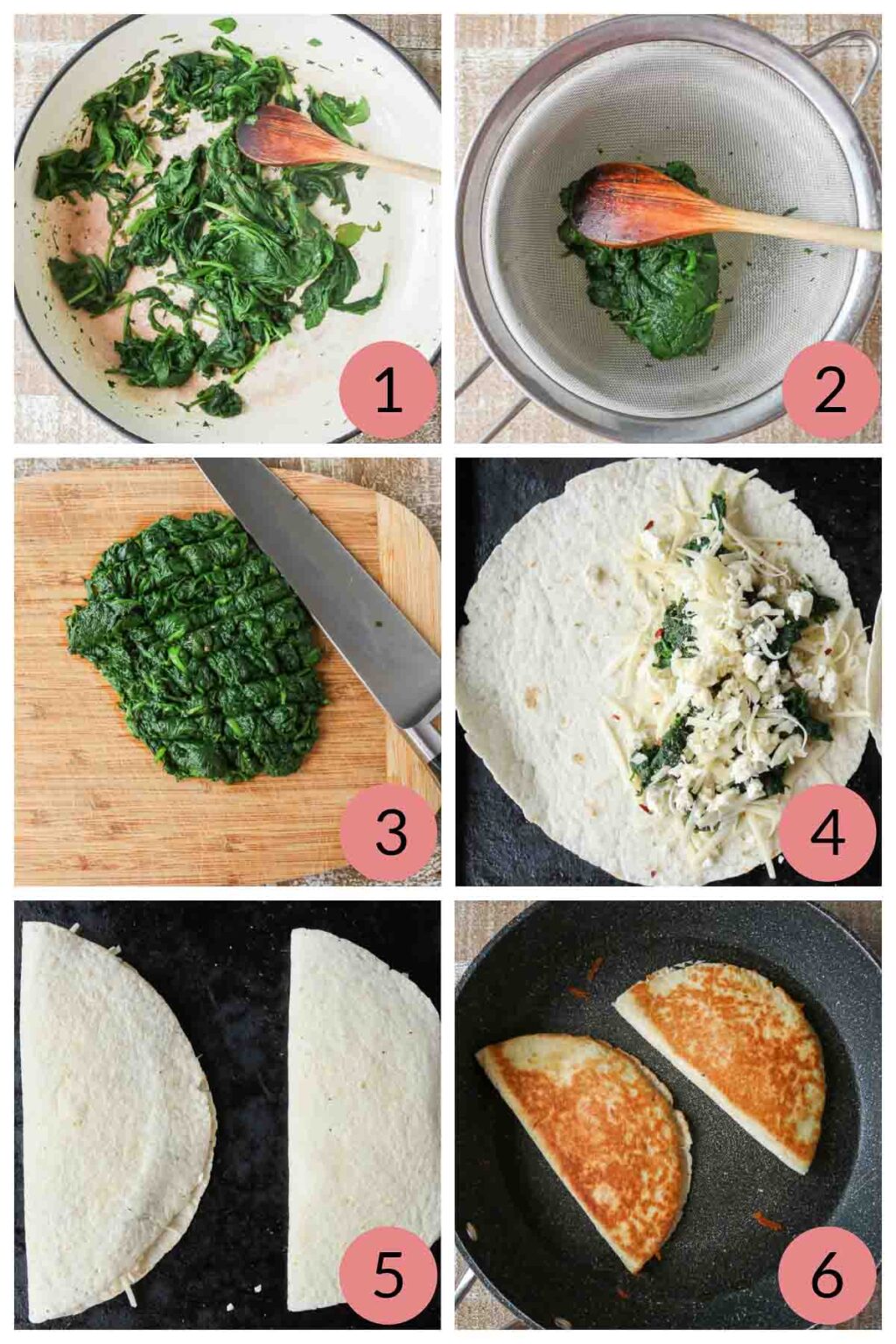 1

2

3

4

5

6