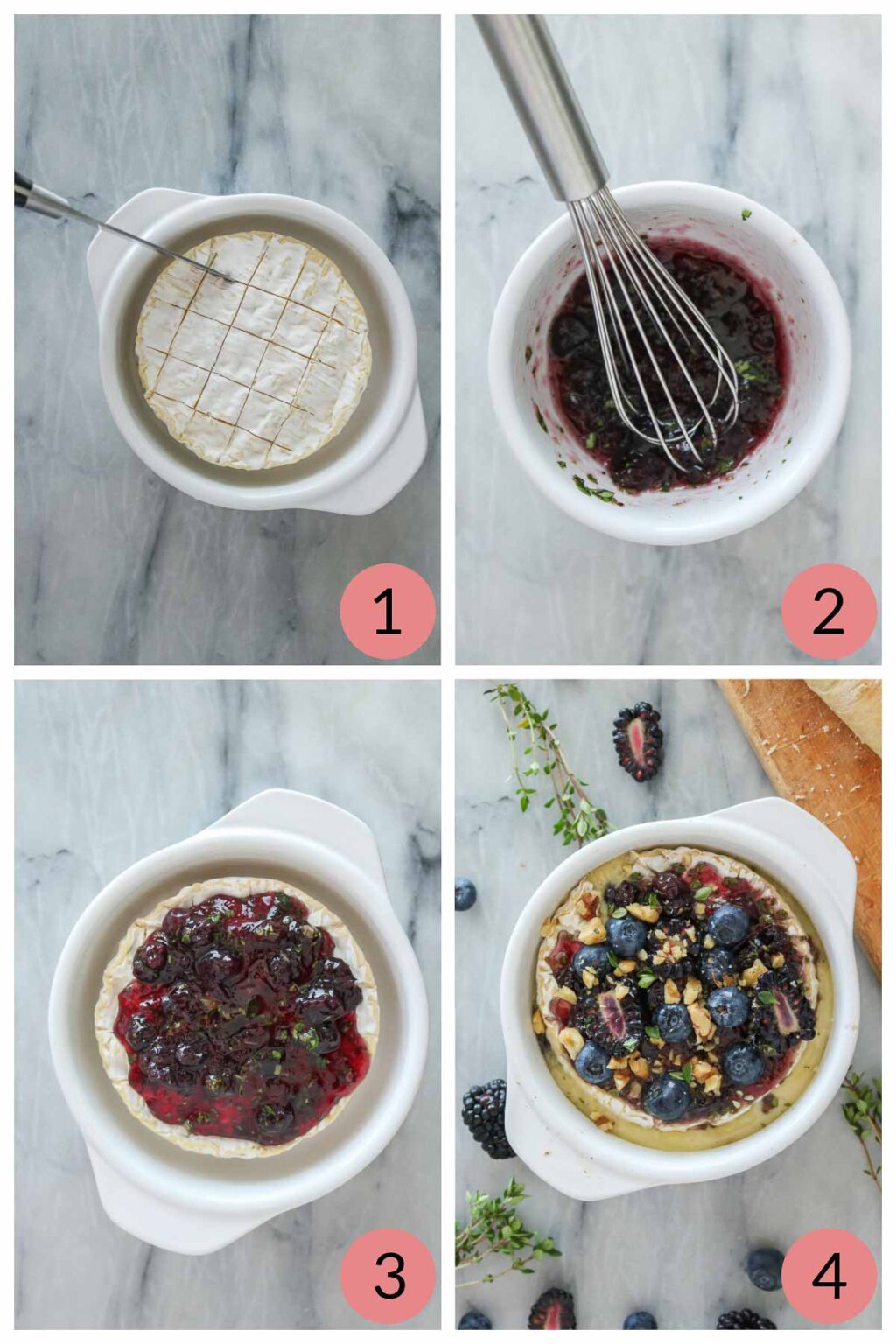 1

2

3

4