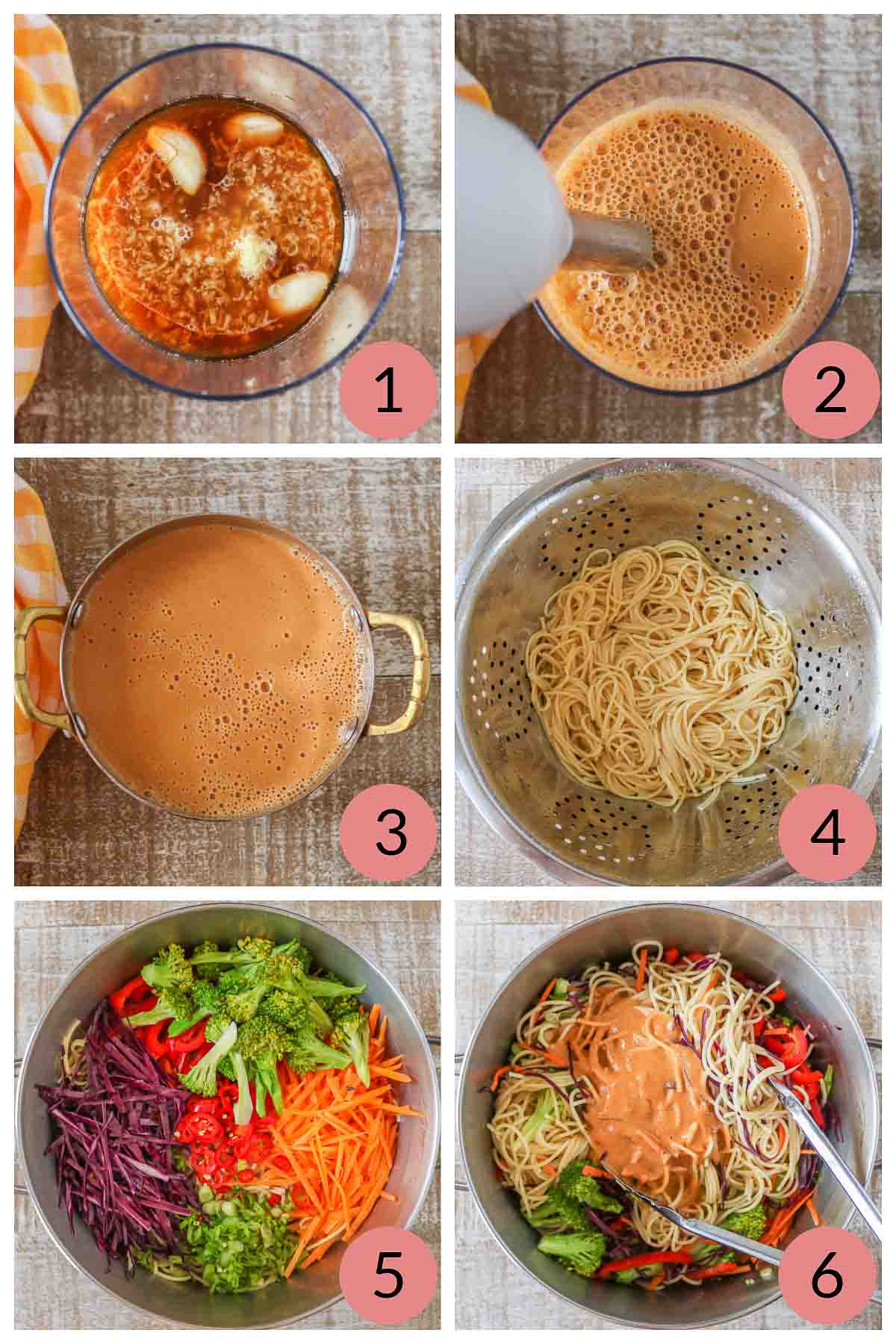 1

2

3

4

5

6