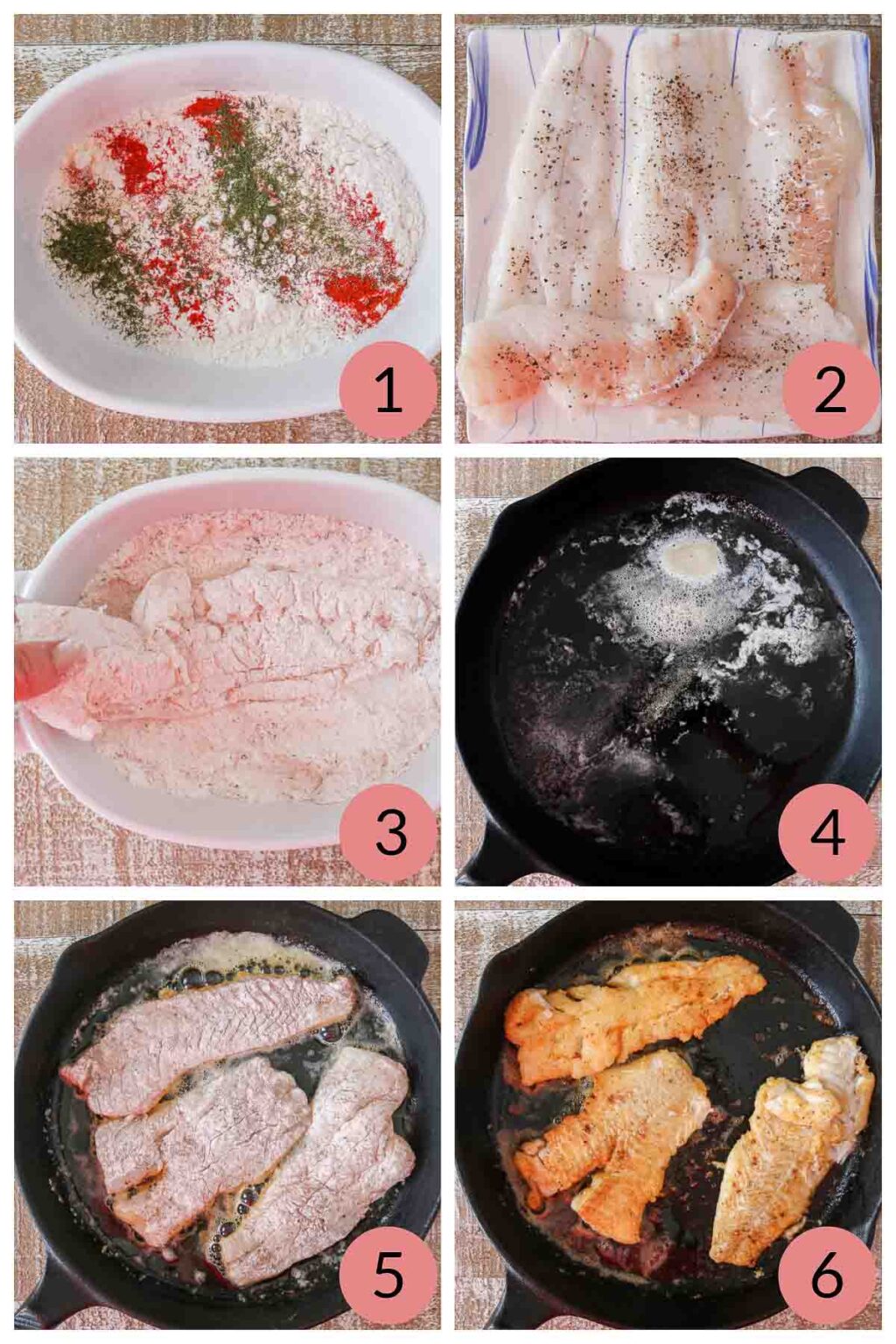 1

2

3

4

5

6