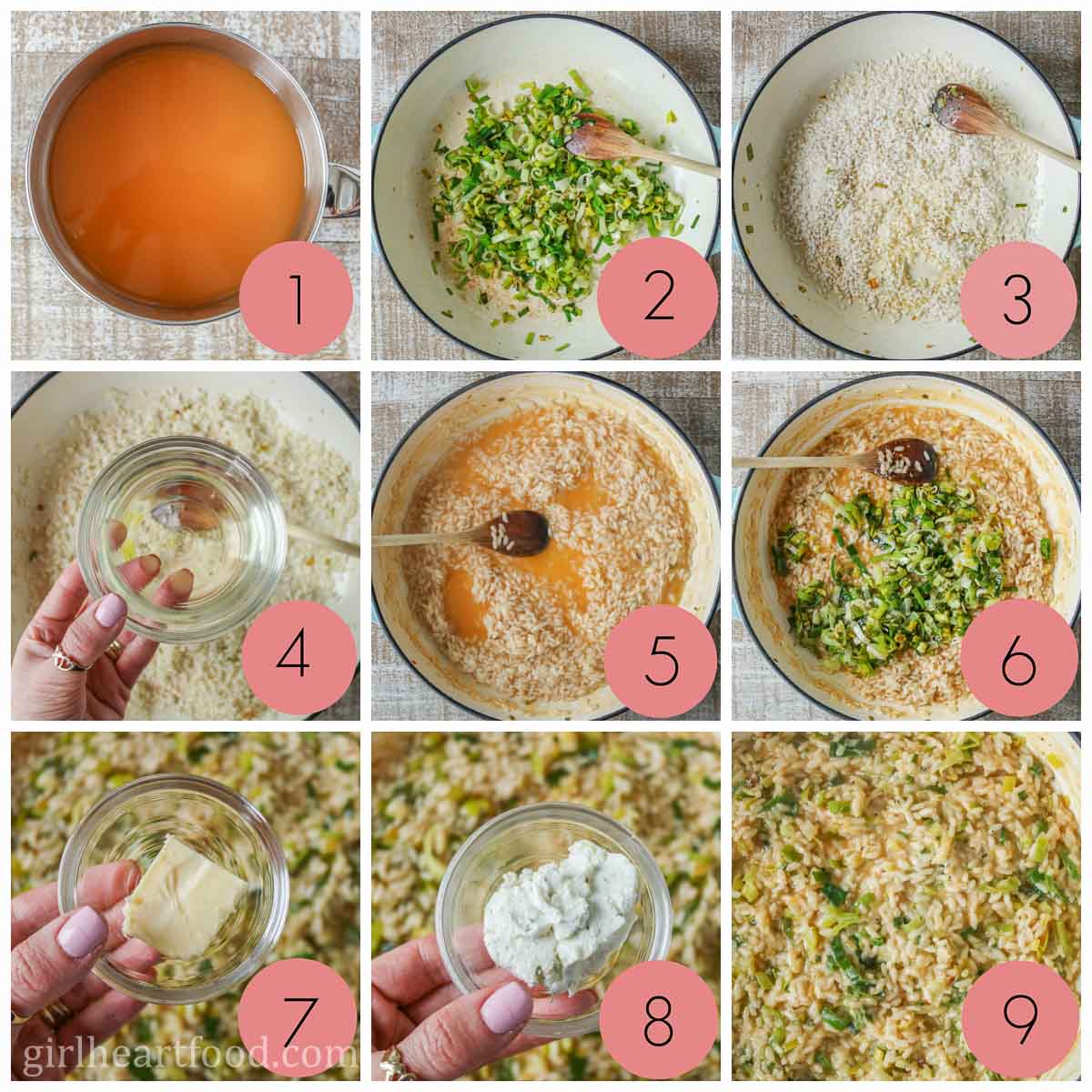 1

2

3

4

5

6

7

8

9

girlheartfood.com