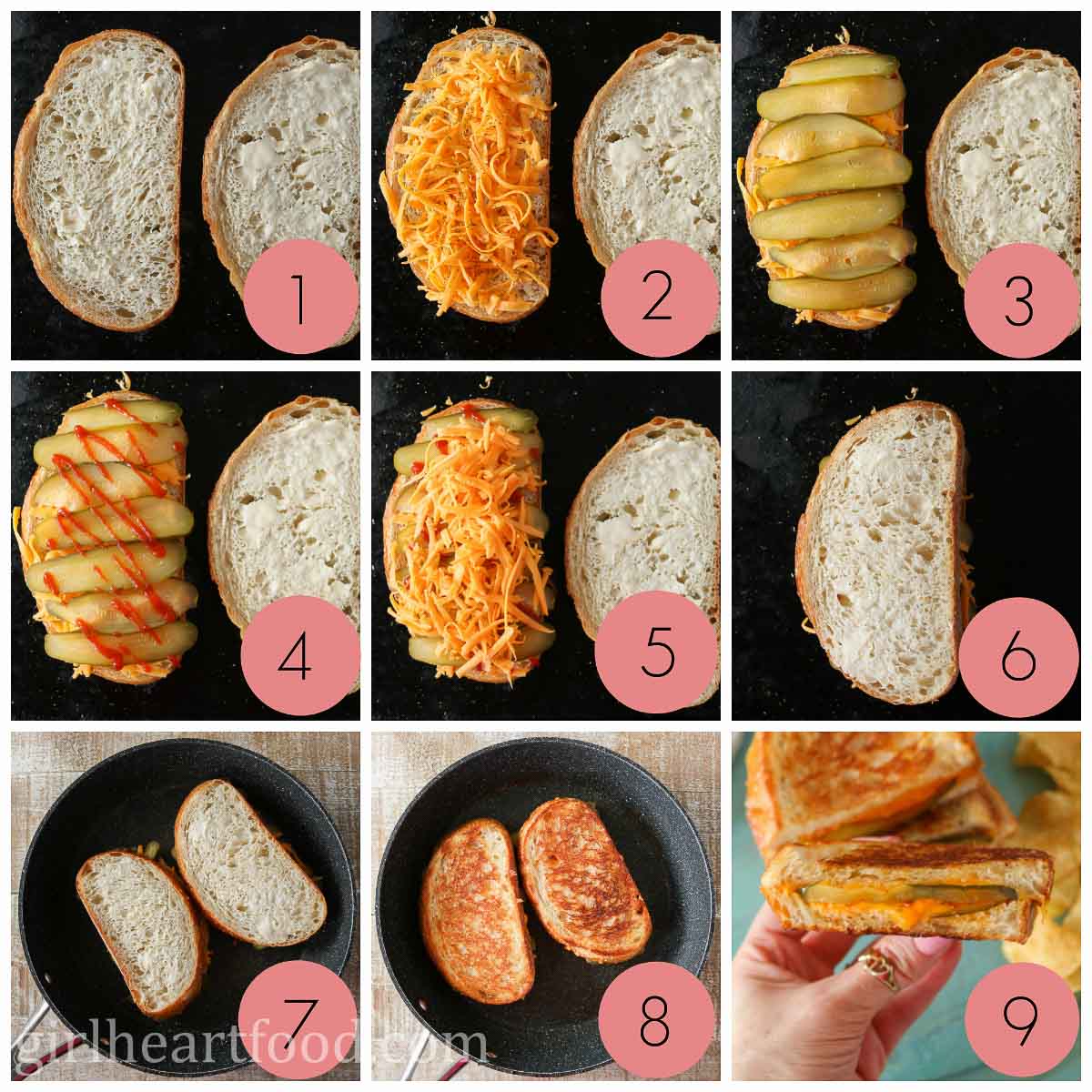 1
2
3
4
5
6
7
8
9
girlheartfood.com